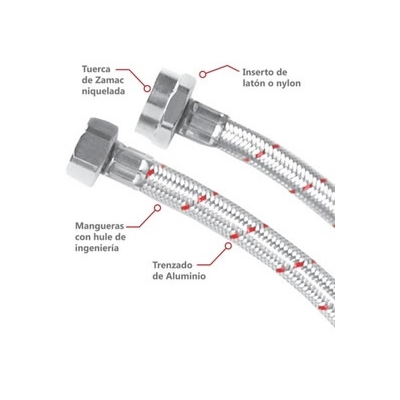 Tuerca de Zamac niquelada

Inserto de latón o nylon

Mangueras con hule de ingeniería

Trenzado de Aluminio